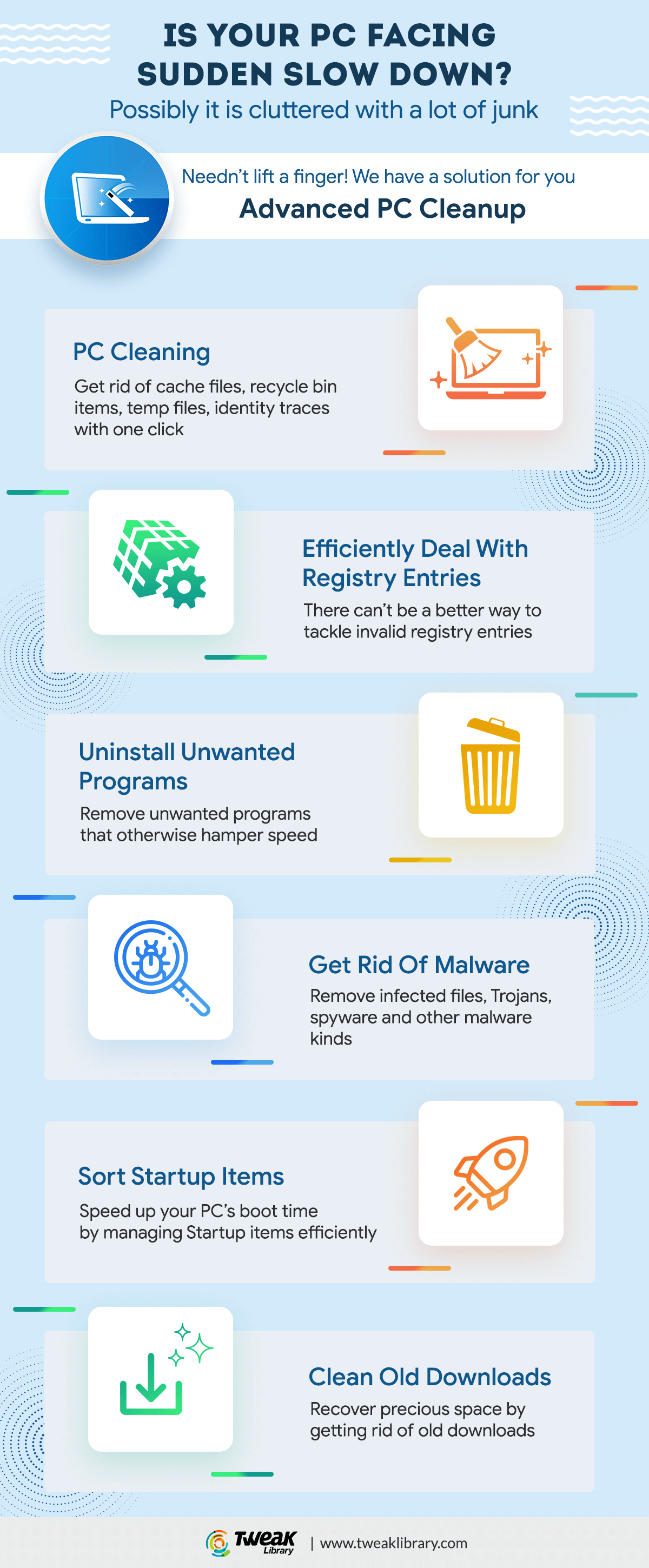 IS YOUR PC FACING SUDDEN SLOW DOWN?
Possibly it is cluttered with a lot of junk

Needn't lift a finger! We have a solution for you
Advanced PC Cleanup

PC Cleaning
Get rid of cache files, recycle bin items, temp files, identity traces with one click

Efficiently Deal With Registry Entries
There can't be a better way to tackle invalid registry entries

Uninstall Unwanted Programs
Remove unwanted programs that otherwise hamper speed

Get Rid Of Malware
Remove infected files, Trojans, spyware and other malware kinds

Sort Startup Items
Speed up your PC's boot time by managing Startup items efficiently

Clean Old Downloads
Recover precious space by getting rid of old downloads

Tweak Library | www.tweaklibrary.com